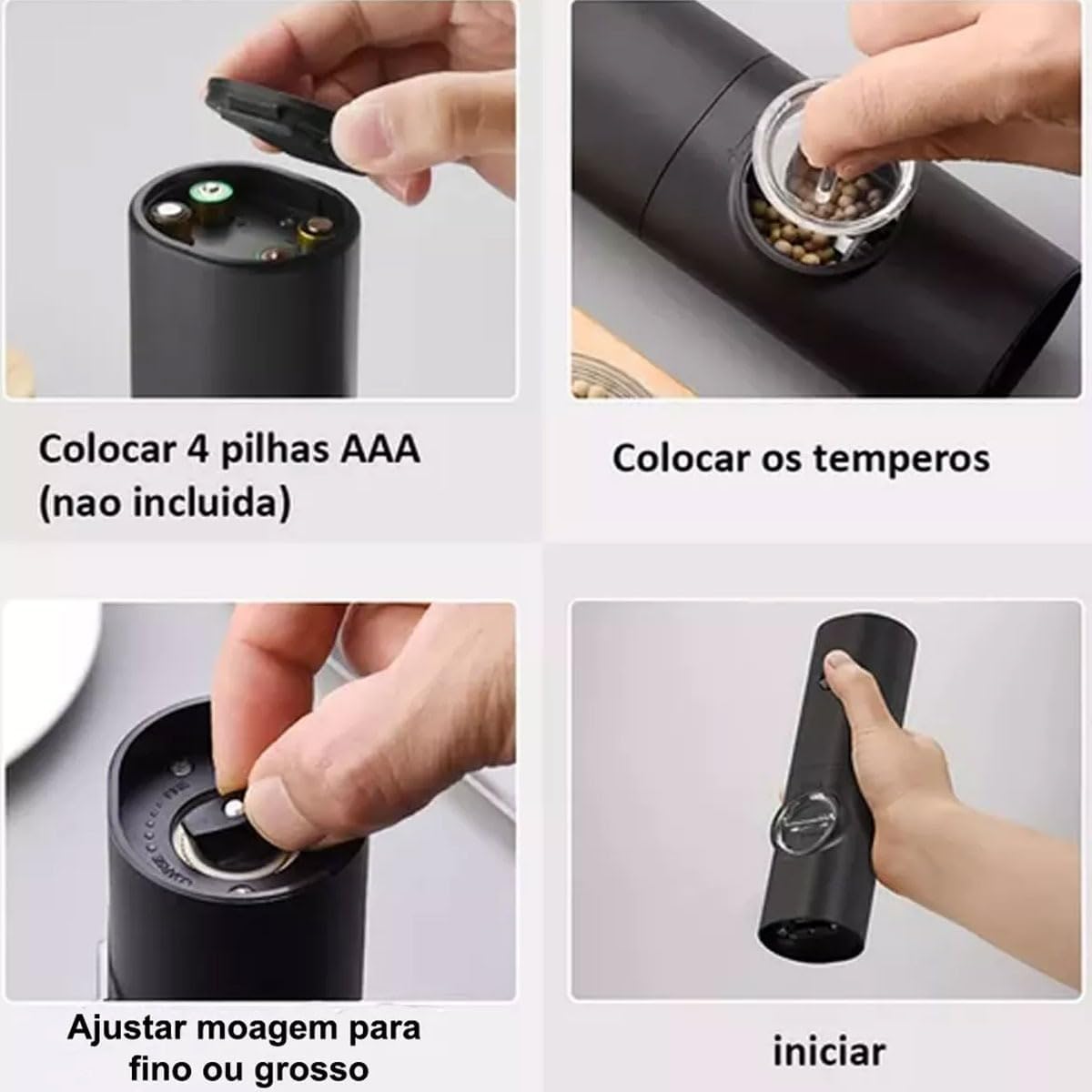 Colocar 4 pilhas AAA (nao incluida)

Colocar os temperos

Ajustar moagem para fino ou grosso

iniciar